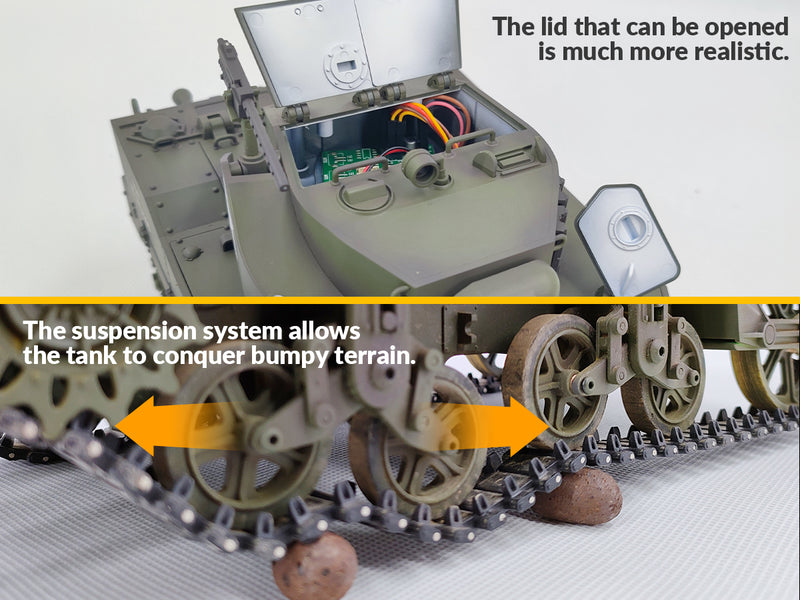 The lid that can be opened
is much more realistic.

The suspension system allows
the tank to conquer bumpy terrain.